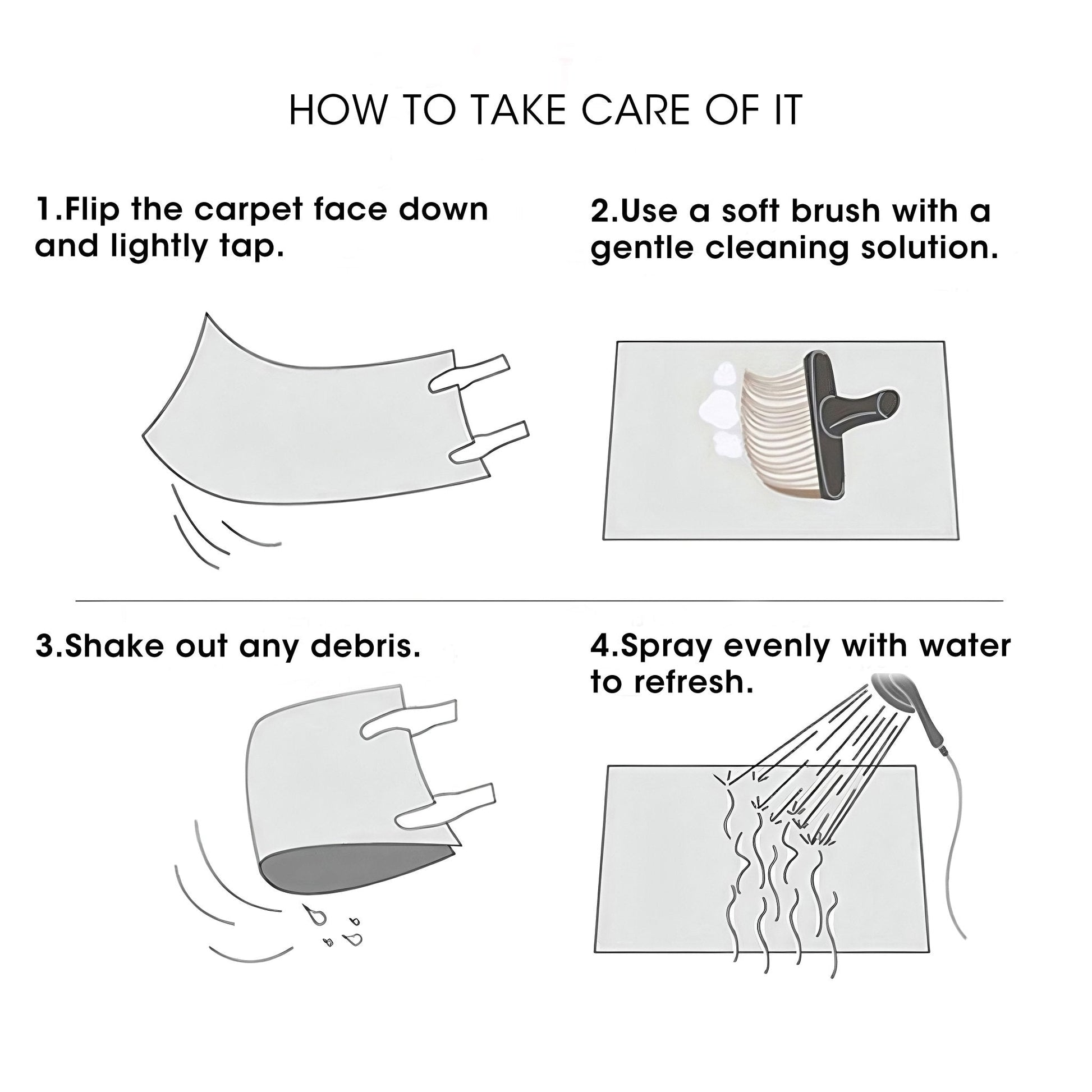 HOW TO TAKE CARE OF IT

1.Flip the carpet face down and lightly tap.

2.Use a soft brush with a gentle cleaning solution.

3.Shake out any debris.

4.Spray evenly with water to refresh.